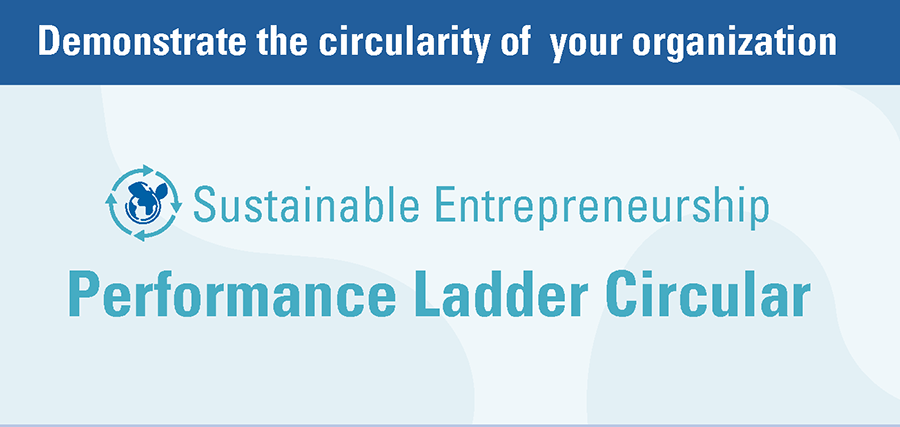 Demonstrate the circularity of your organization

Sustainable Entrepreneurship

Performance Ladder Circular